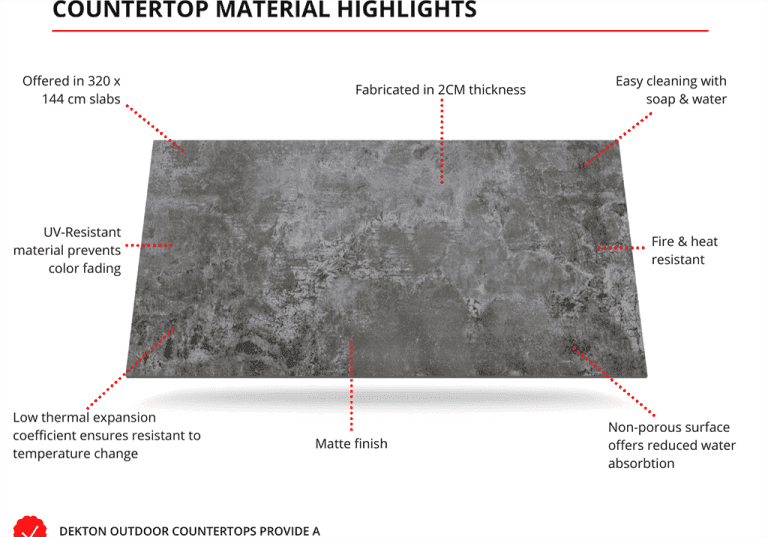 COUNTERTOP MATERIAL HIGHLIGHTS

Offered in 320 x 144 cm slabs

Fabricated in 2CM thickness

Easy cleaning with soap & water

UV-Resistant material prevents color fading

Fire & heat resistant

Low thermal expansion coefficient ensures resistant to temperature change

Matte finish

Non-porous surface offers reduced water absorbtion

DEKTON OUTDOOR COUNTERTOPS PROVIDE A